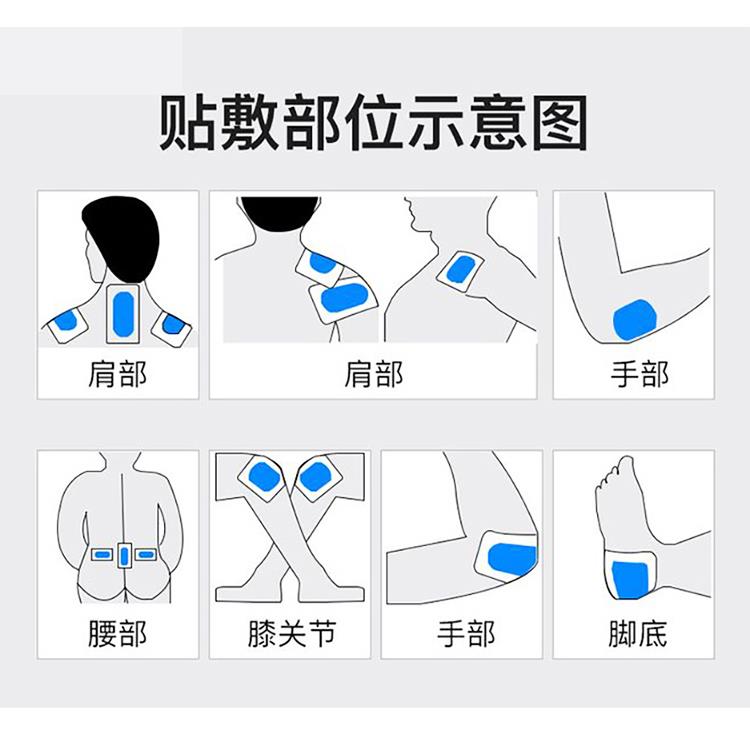 贴敷部位示意图

肩部

肩部

手部

腰部

膝关节

手部

脚底